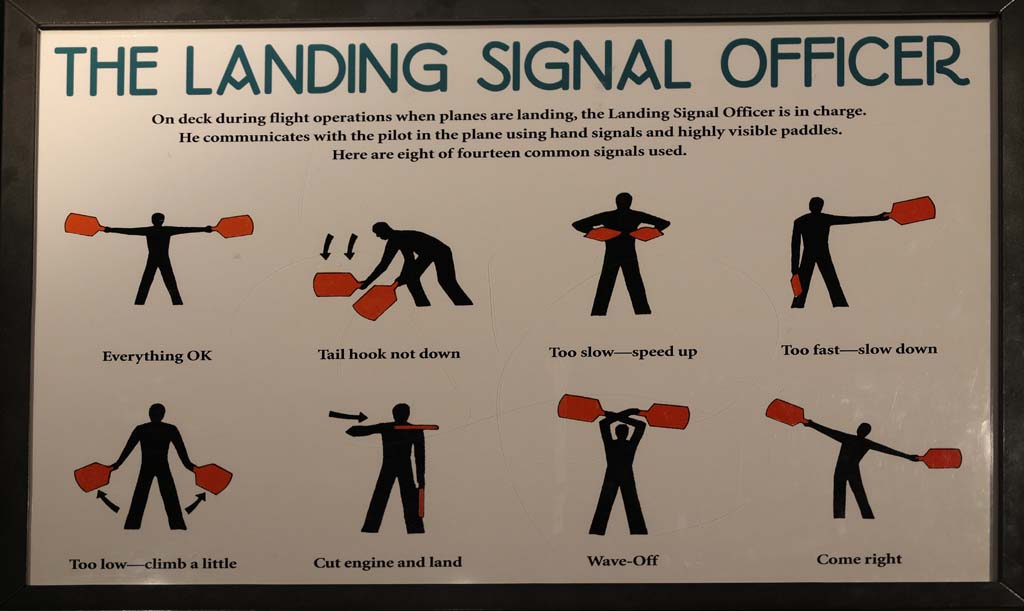 THE LANDING SIGNAL OFFICER

On deck during flight operations when planes are landing, the Landing Signal Officer is in charge. He communicates with the pilot in the plane using hand signals and highly visible paddles. Here are eight of fourteen common signals used.

Everything OK

Tail hook not down

Too slow—speed up

Too fast—slow down

Too low—climb a little

Cut engine and land

Wave-Off

Come right